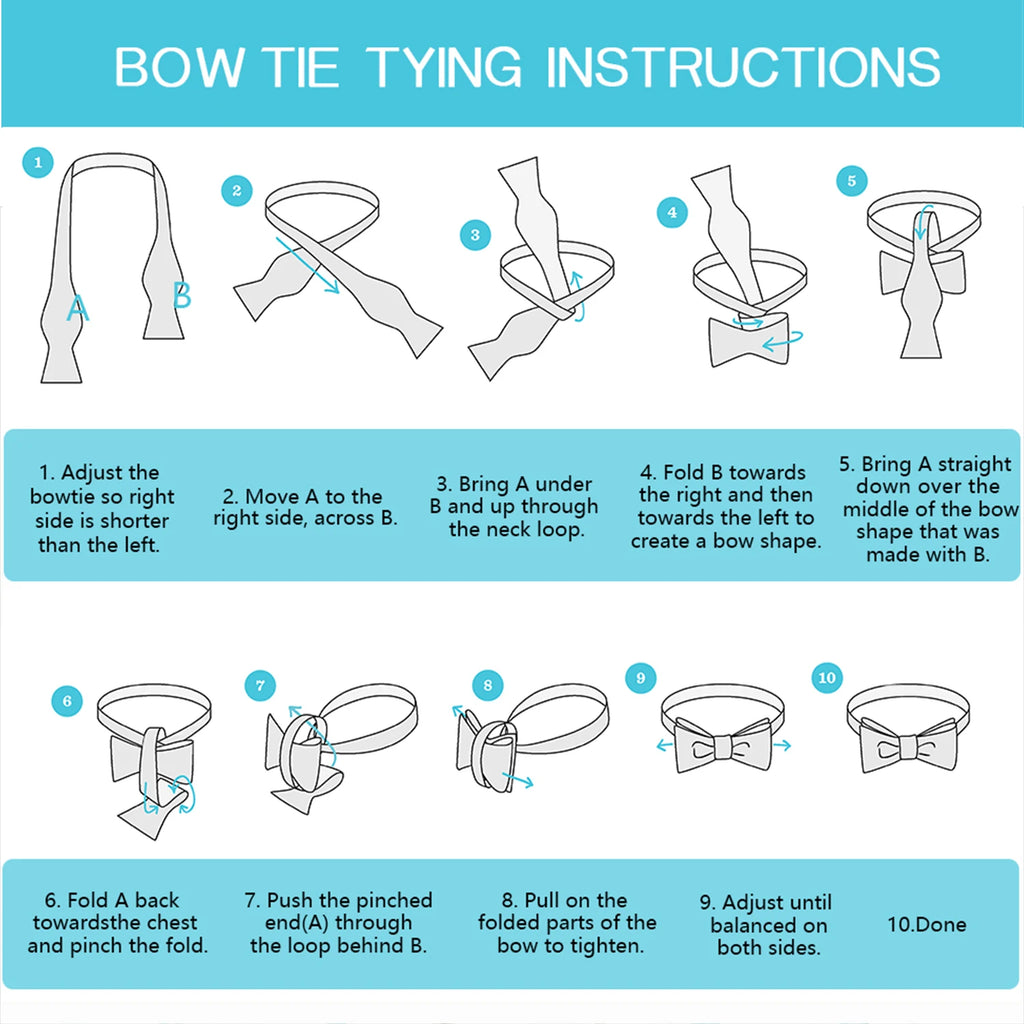 BOW TIE TYING INSTRUCTIONS

1

A

B

2

3

4

5

1. Adjust the bowtie so right side is shorter than the left.

2. Move A to the right side, across B.

3. Bring A under B and up through the neck loop.

4. Fold B towards the right and then towards the left to create a bow shape.

5. Bring A straight down over the middle of the bow shape that was made with B.

6

7

8

9

10

6. Fold A back towardsthe chest and pinch the fold.

7. Push the pinched end(A) through the loop behind B.

8. Pull on the folded parts of the bow to tighten.

9. Adjust until balanced on both sides.

10.Done